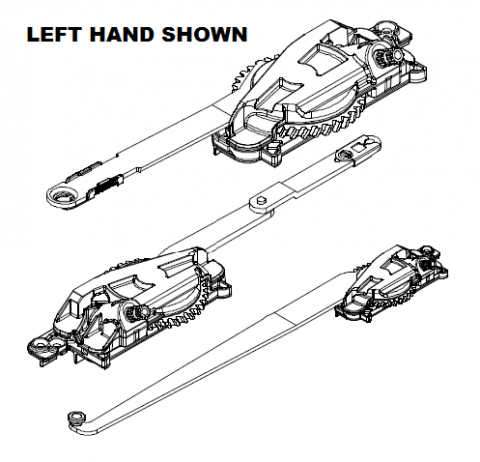 LEFT HAND SHOWN