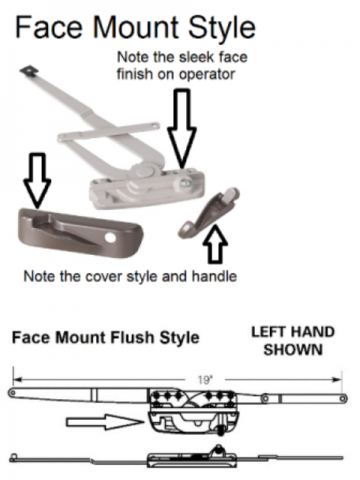 Face Mount Style

Note the sleek face finish on operator

Note the cover style and handle

Face Mount Flush Style

LEFT HAND SHOWN

19"