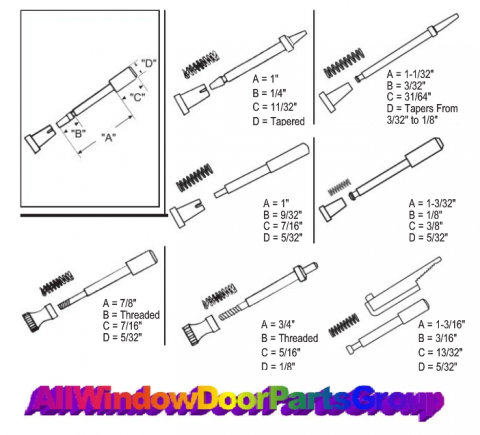 "D"
"C"
"B"
"A"

A = 1"
B = 1/4"
C = 11/32"
D = Tapered

A = 1-1/32"
B = 3/32"
C = 31/64"
D = Tapers From 3/32" to 1/8"

A = 1"
B = 9/32"
C = 7/16"
D = 5/32"

A = 1-3/32"
B = 1/8"
C = 3/8"
D = 5/32"

A = 7/8"
B = Threaded
C = 7/16"
D = 5/32"

A = 3/4"
B = Threaded
C = 5/16"
D = 1/8"

A = 1-3/16"
B = 3/16"
C = 13/32"
D = 5/32"

AllWindowDoorPartsGroup