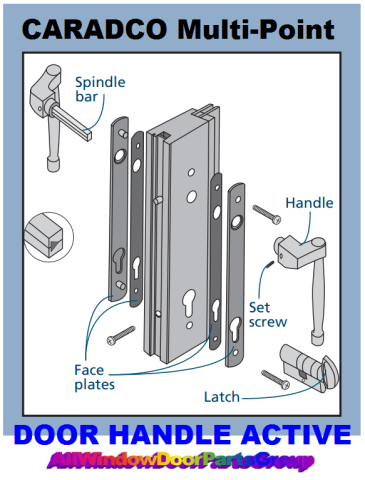 CARADCO Multi-Point

Spindle bar

Handle

Set screw

Face plates

Latch

DOOR HANDLE ACTIVE

AllWindowDoorPartsGroup