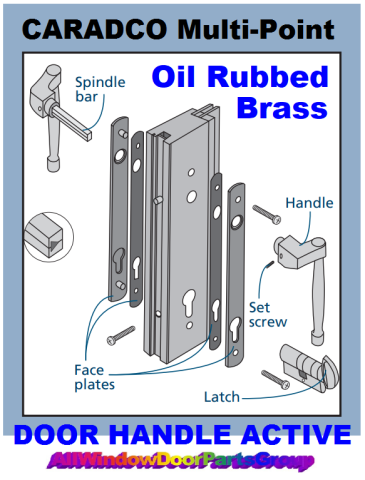 CARADCO Multi-Point

Oil Rubbed Brass

Spindle bar

Handle

Set screw

Face plates

Latch

DOOR HANDLE ACTIVE

AllWindowDoorPartsGroup