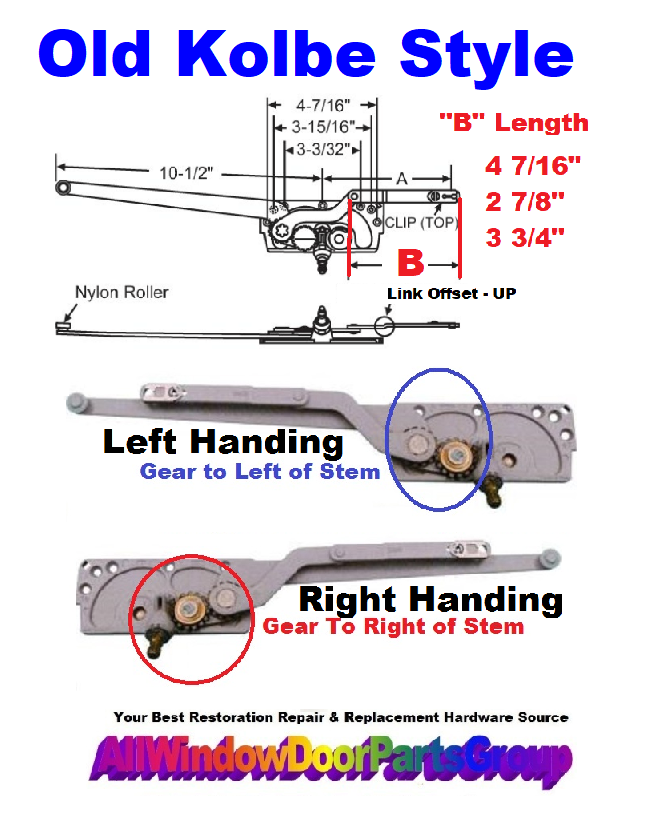 Old Kolbe Style

4-7/16"
3-15/16"
3-3/32"
10-1/2"
A
CLIP (TOP)
B

"B" Length
4 7/16"
2 7/8"
3 3/4"

Nylon Roller
Link Offset - UP

Left Handing
Gear to Left of Stem

Right Handing
Gear To Right of Stem

Your Best Restoration Repair & Replacement Hardware Source
AllWindowDoorPartsGroup