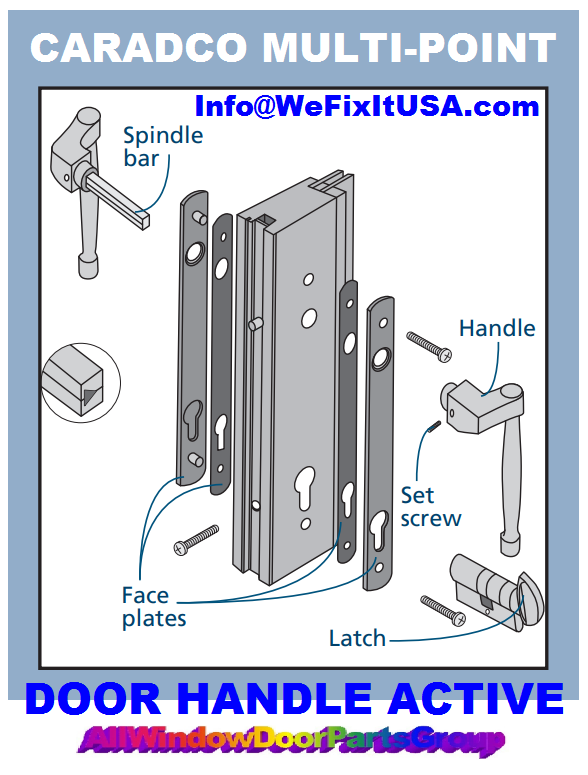 CARADCO MULTI-POINT

Info@WeFixItUSA.com

Spindle bar

Handle

Set screw

Face plates

Latch

DOOR HANDLE ACTIVE

AllWindowDoorPartsGroup