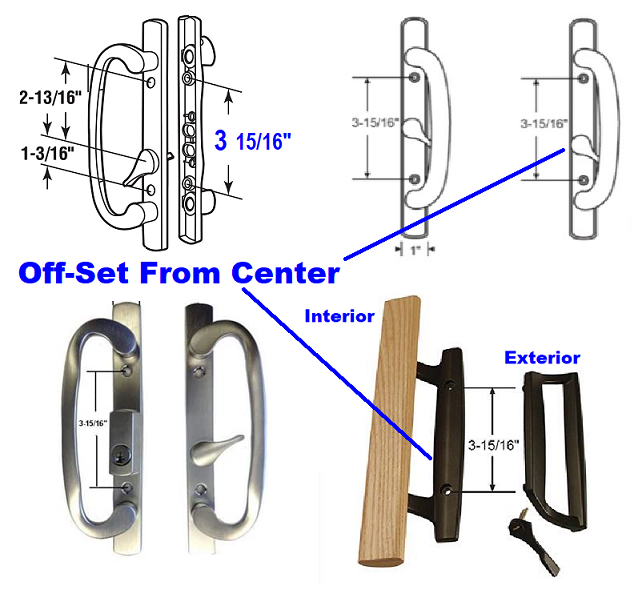 2-13/16"
1-3/16"
3 15/16"
3-15/16"
3-15/16"
1"
Off-Set From Center
Interior
Exterior
3-15/16"
3-15/16"